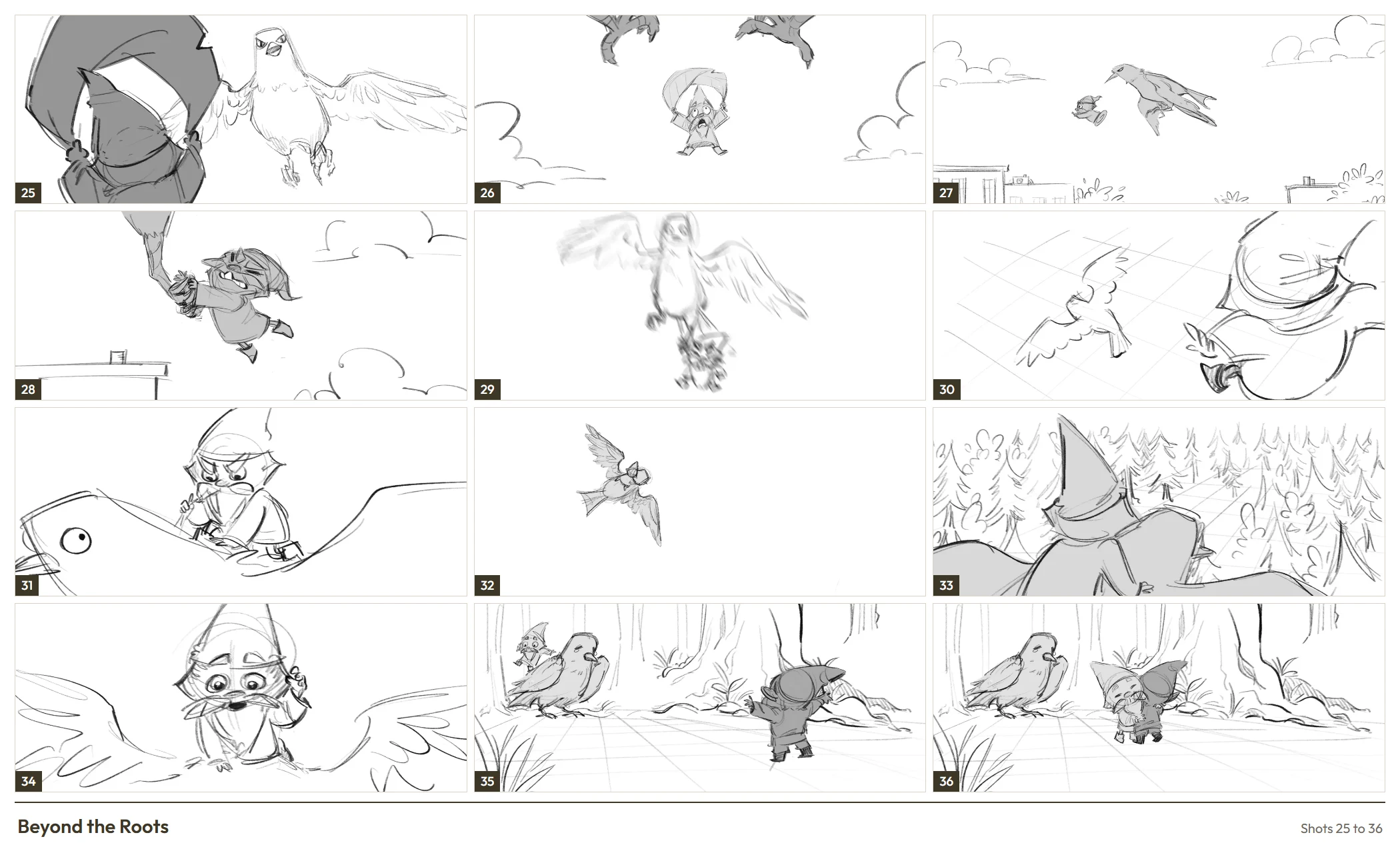 25

26

27

28

29

30

31

32

33

34

35

36

Beyond the Roots

Shots 25 to 36